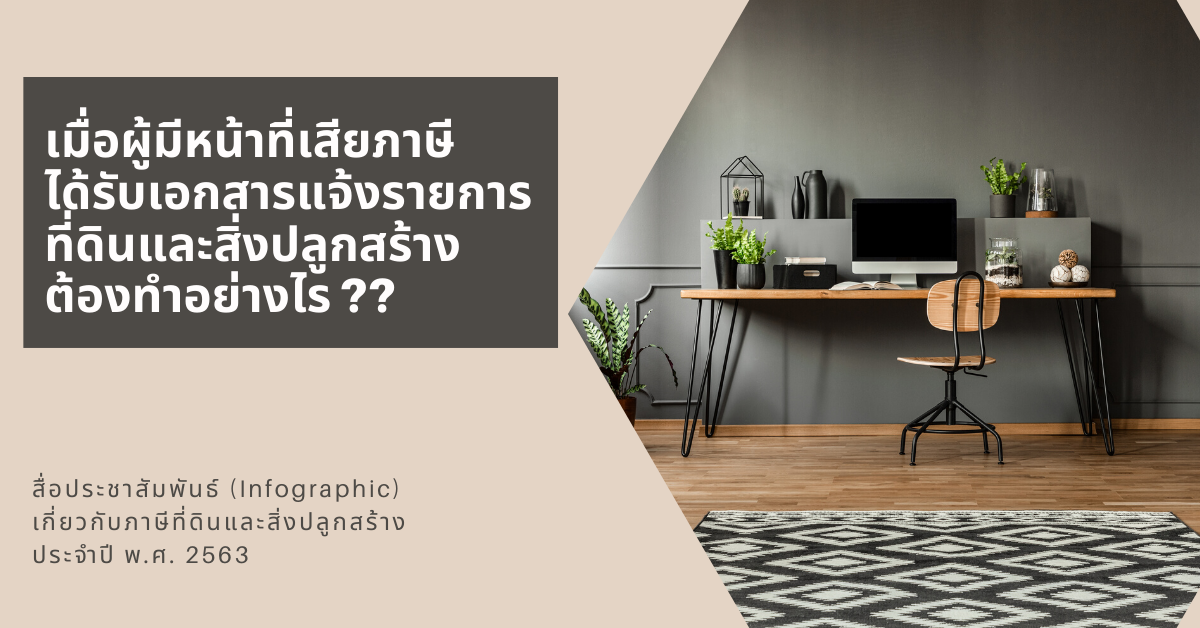 เมื่อผู้มีหน้าที่เสียภาษี ได้รับเอกสารแจ้งรายการ ที่ดินและสิ่งปลูกสร้าง ต้องทำอย่างไร ??

สื่อประชาสัมพันธ์ (Infographic) เกี่ยวกับภาษีที่ดินและสิ่งปลูกสร้าง ประจำปี พ.ศ. 2563