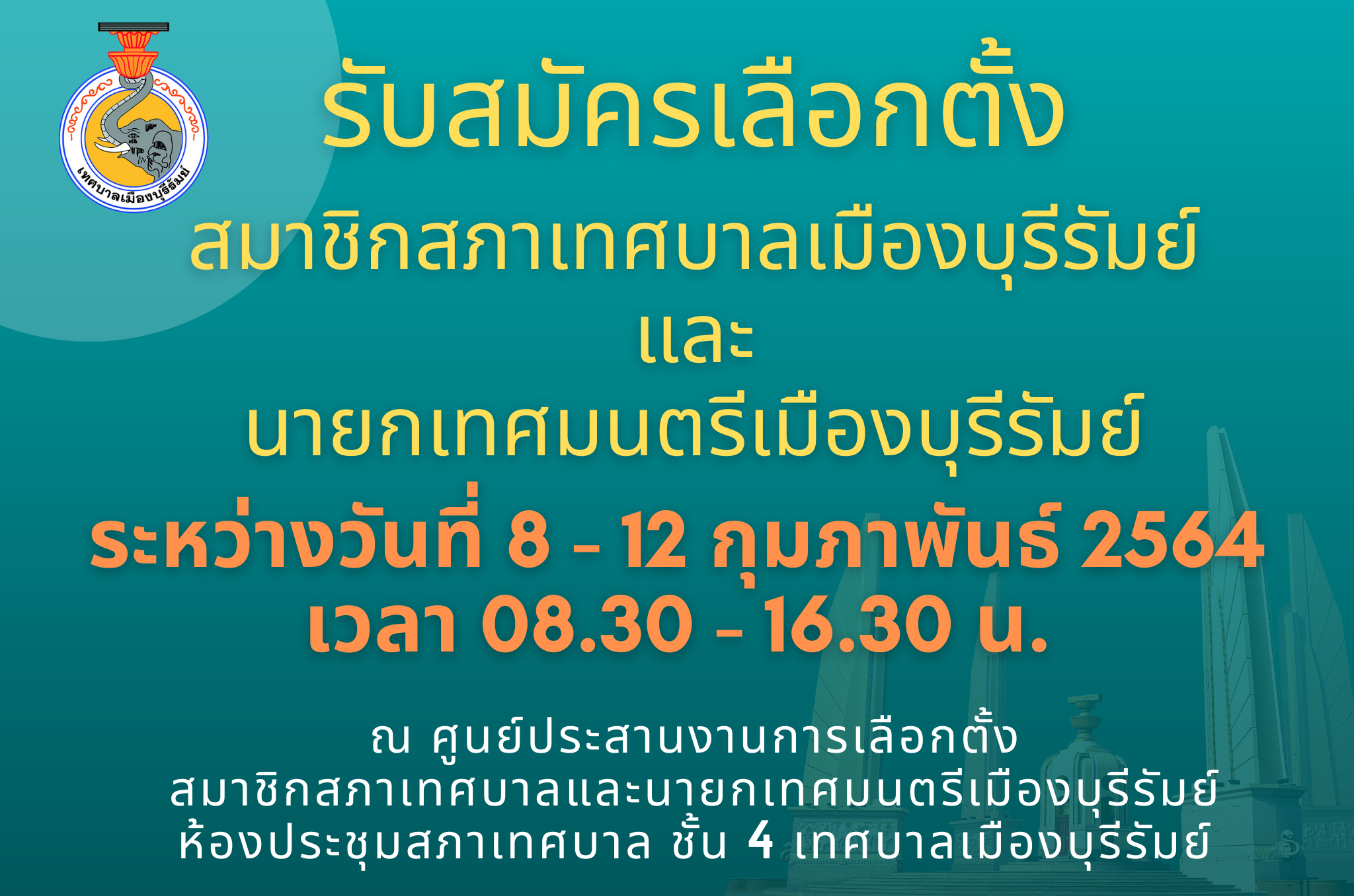 เทศบาลเมืองบุรีรัมย์

รับสมัครเลือกตั้ง

สมาชิกสภาเทศบาลเมืองบุรีรัมย์
และ
นายกเทศมนตรีเมืองบุรีรัมย์

ระหว่างวันที่ 8 - 12 กุมภาพันธ์ 2564
เวลา 08.30 - 16.30 น.

ณ ศูนย์ประสานงานการเลือกตั้ง
สมาชิกสภาเทศบาลและนายกเทศมนตรีเมืองบุรีรัมย์
ห้องประชุมสภาเทศบาล ชั้น 4 เทศบาลเมืองบุรีรัมย์